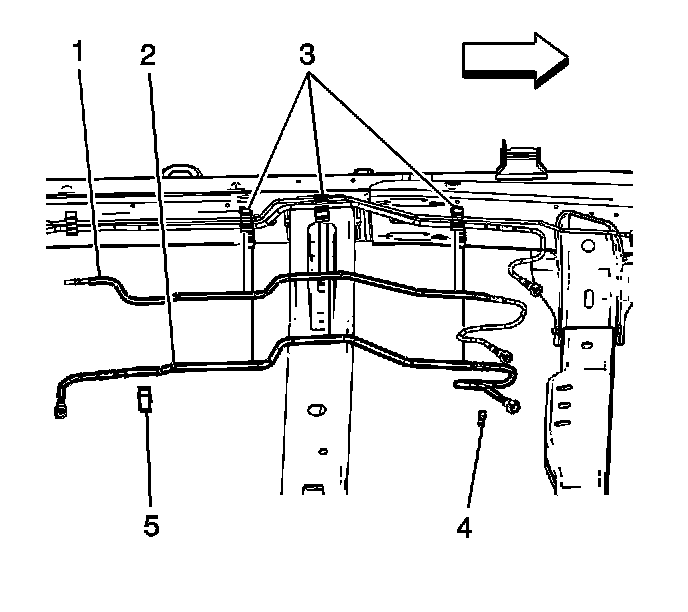 1
2
3
5
4