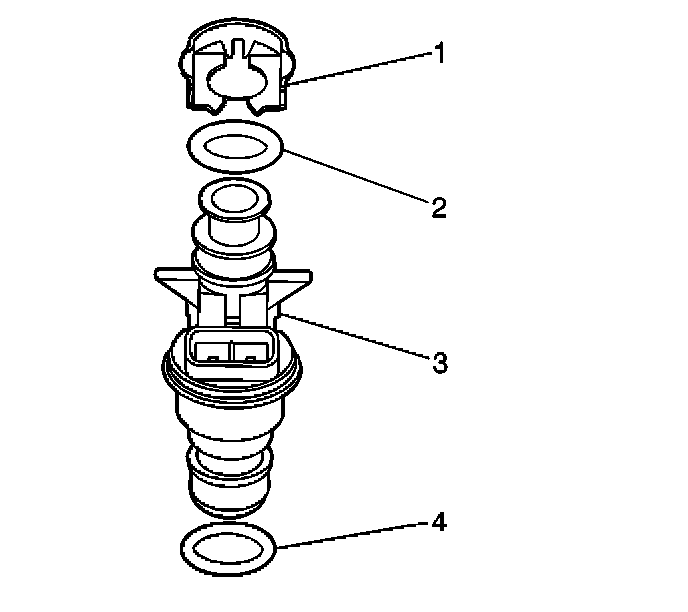 1
2
3
4