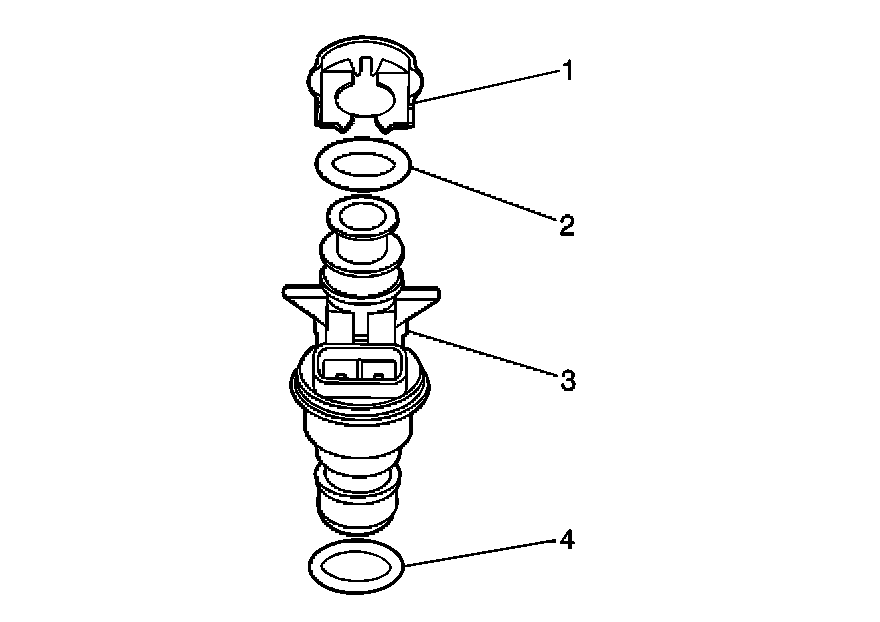 1
2
3
4