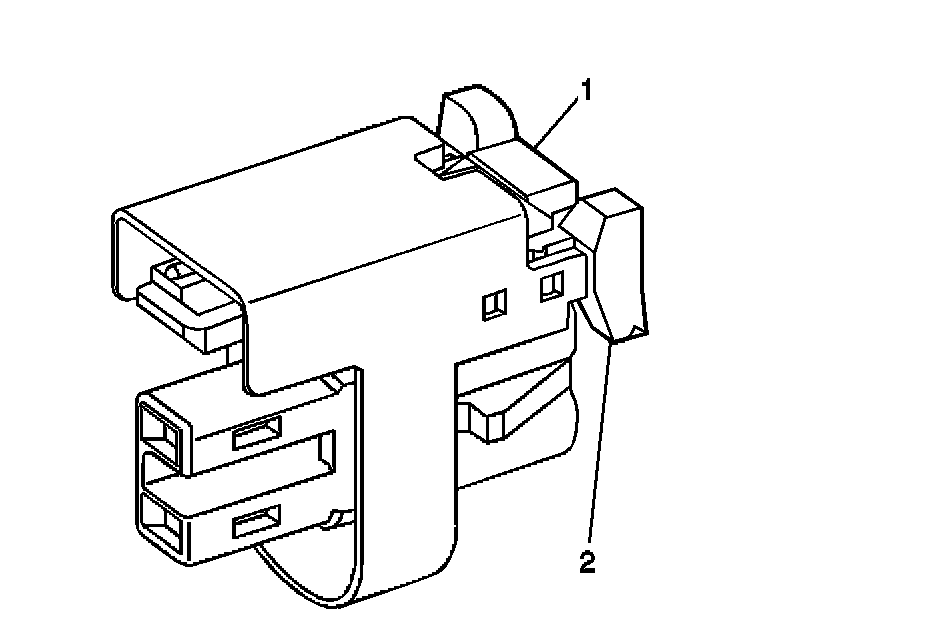 1
2