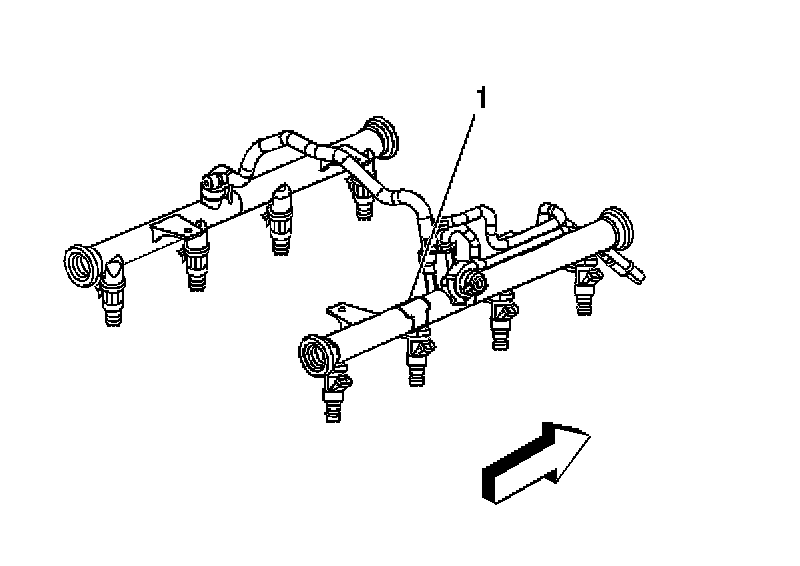 1