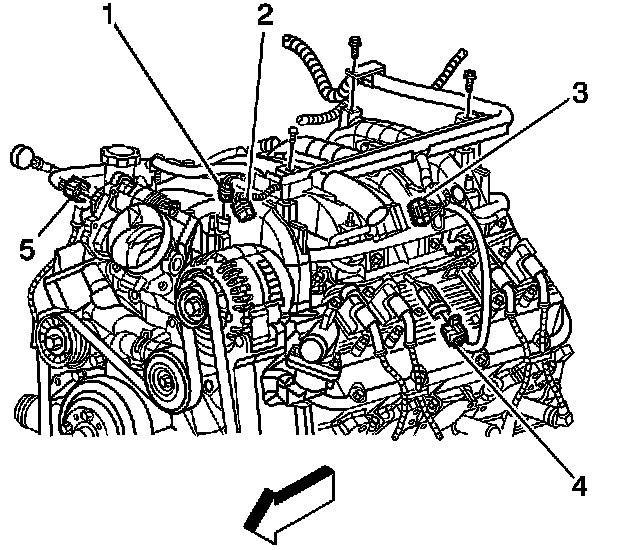 1
2
3
5
4