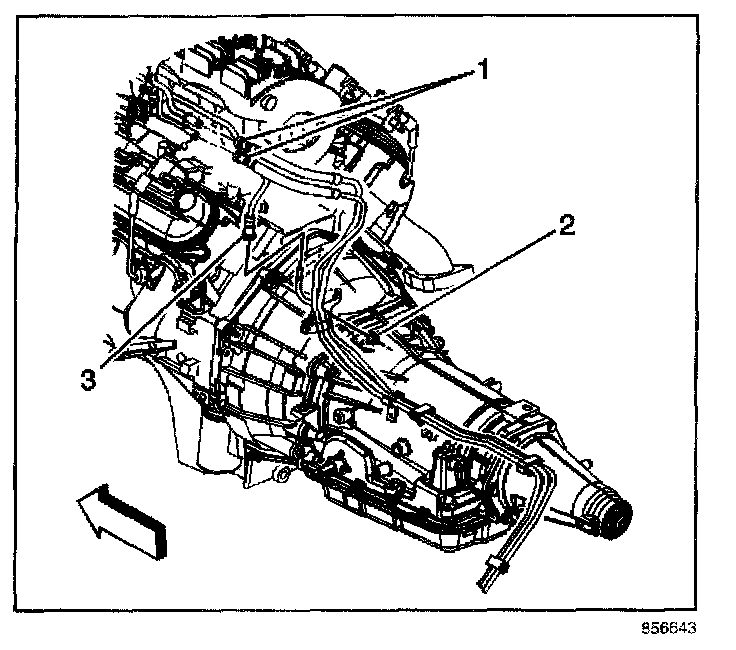 1
2
3
856643