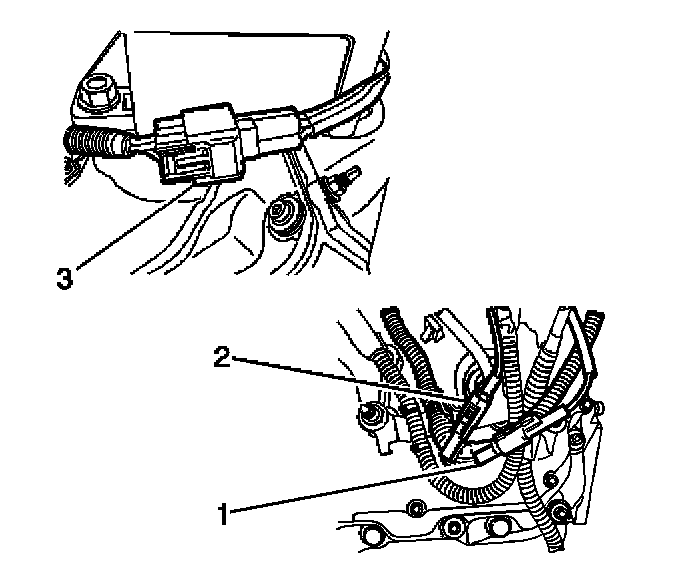 3

2

1