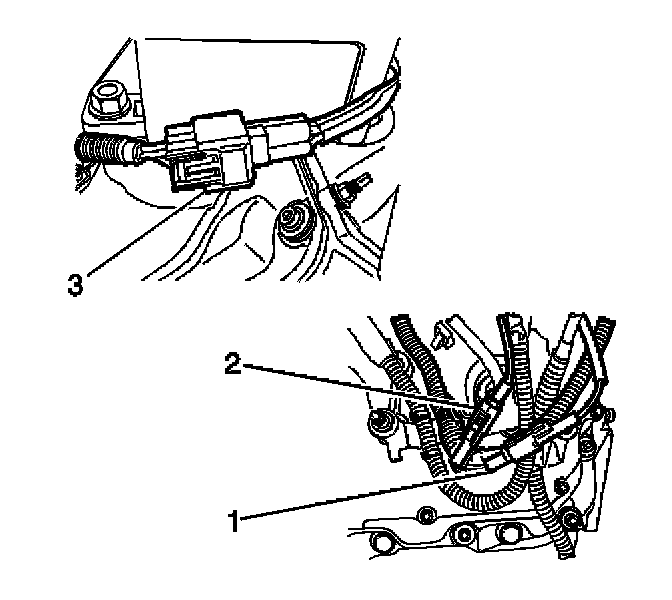 3
2
1