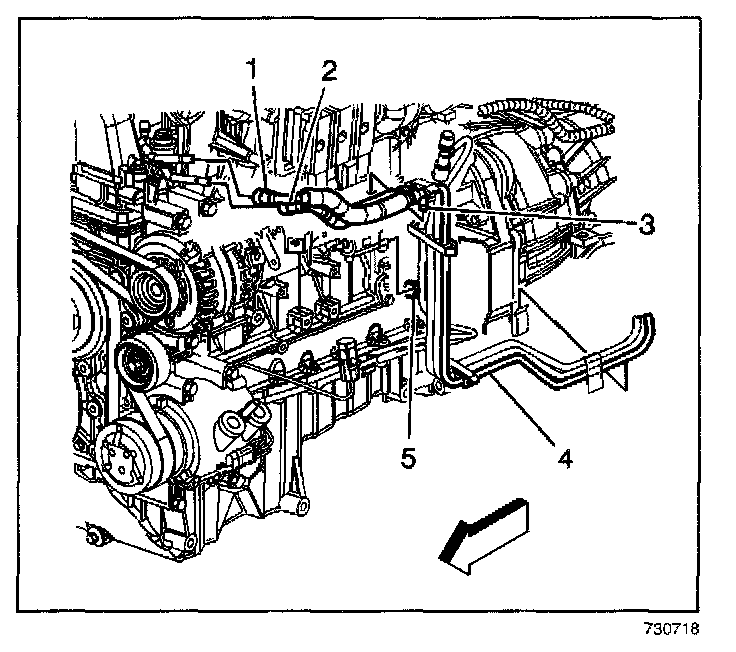 1
2
3
5
4
730718