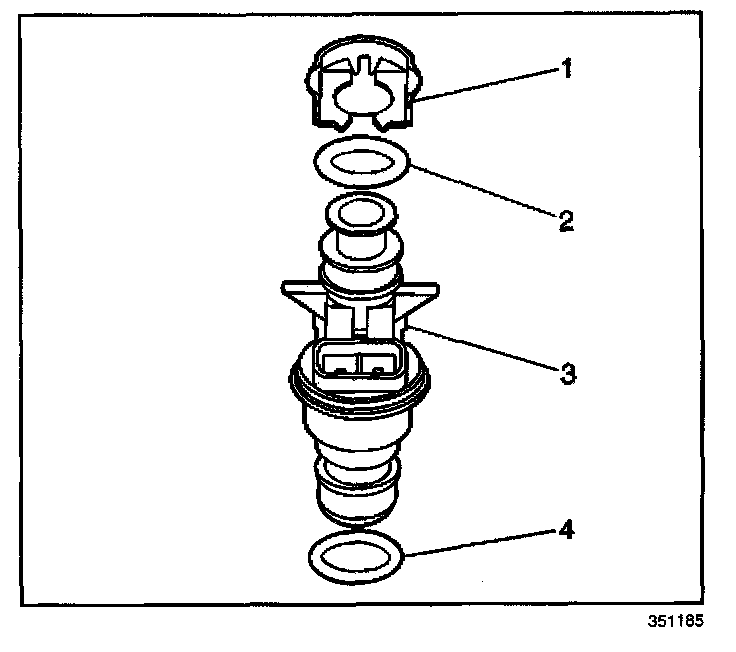 1
2
3
4
351185