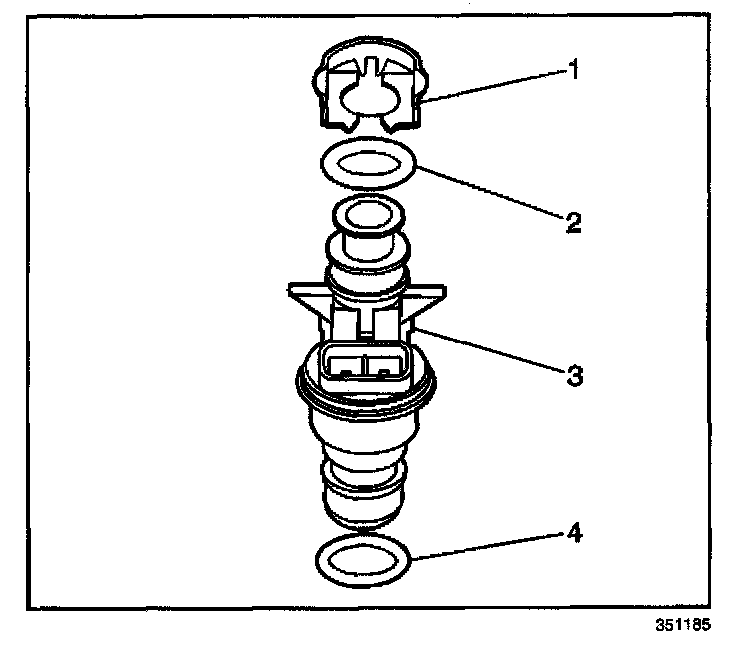 1
2
3
4
351185