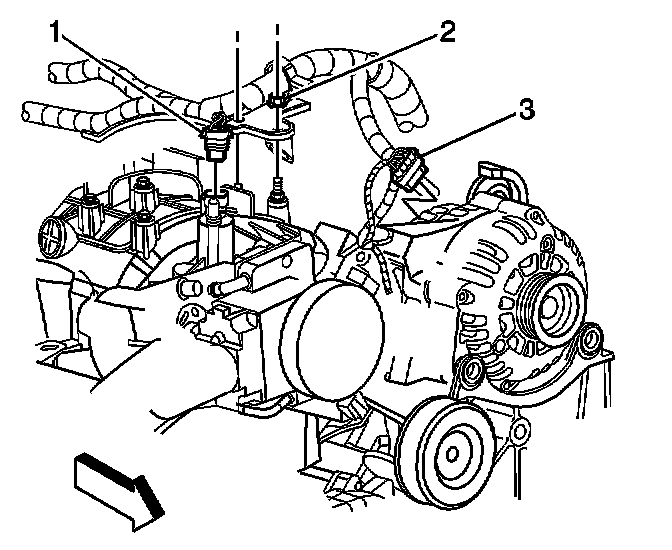 1
2
3