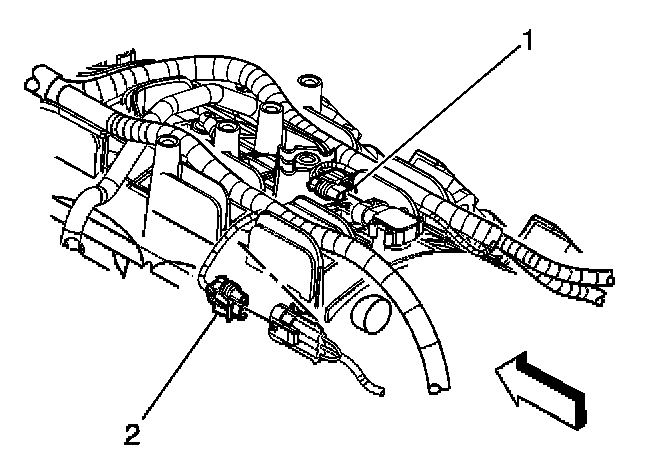 1

2