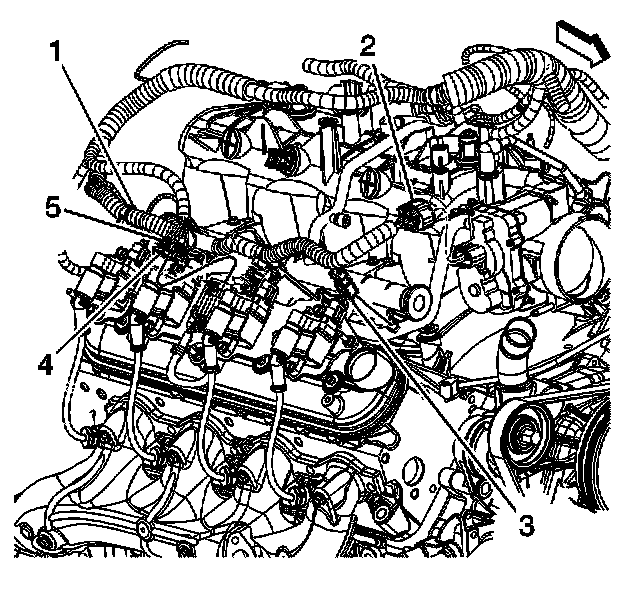 1
2
5
4
3