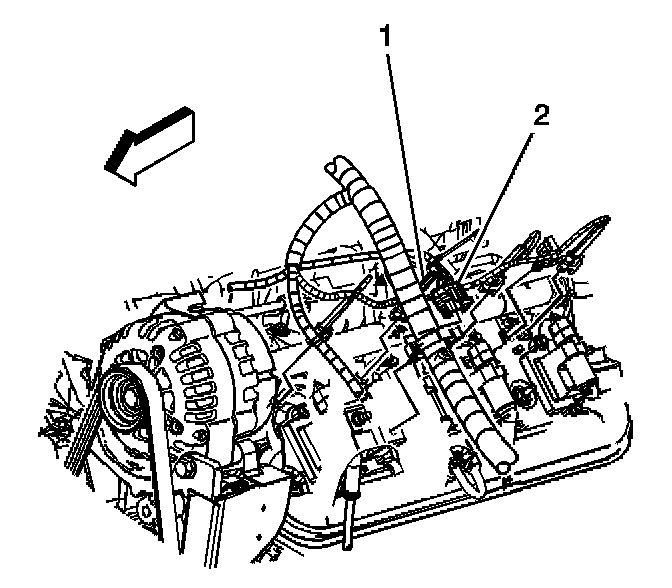 1
2