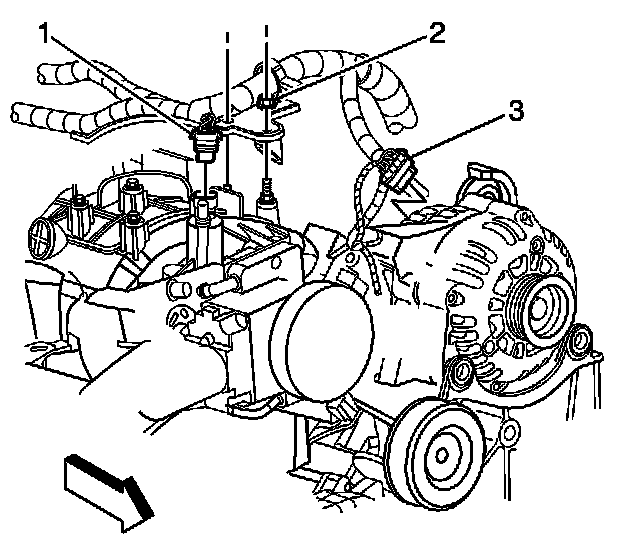 1
2
3