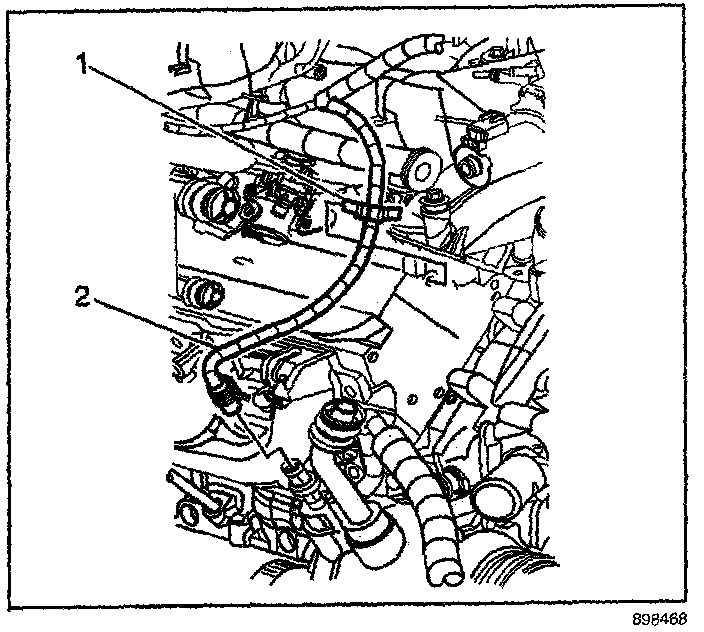 1
2
898468