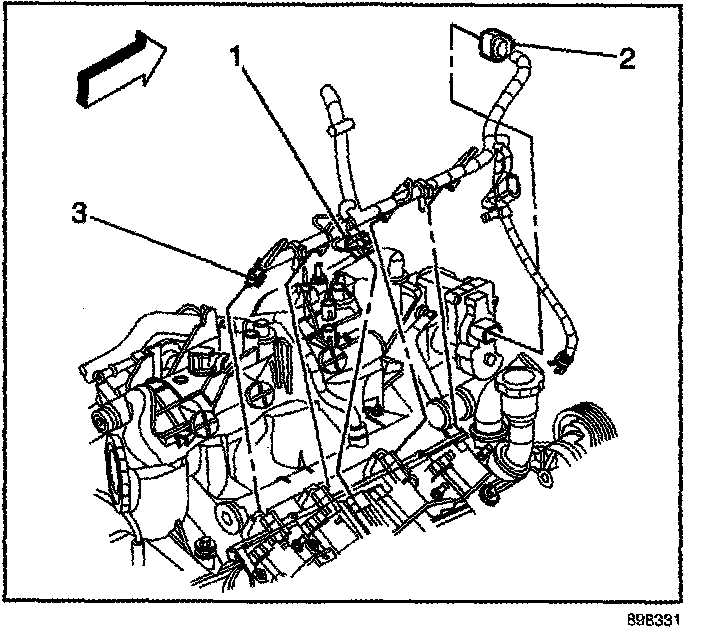 1
2
3
898331