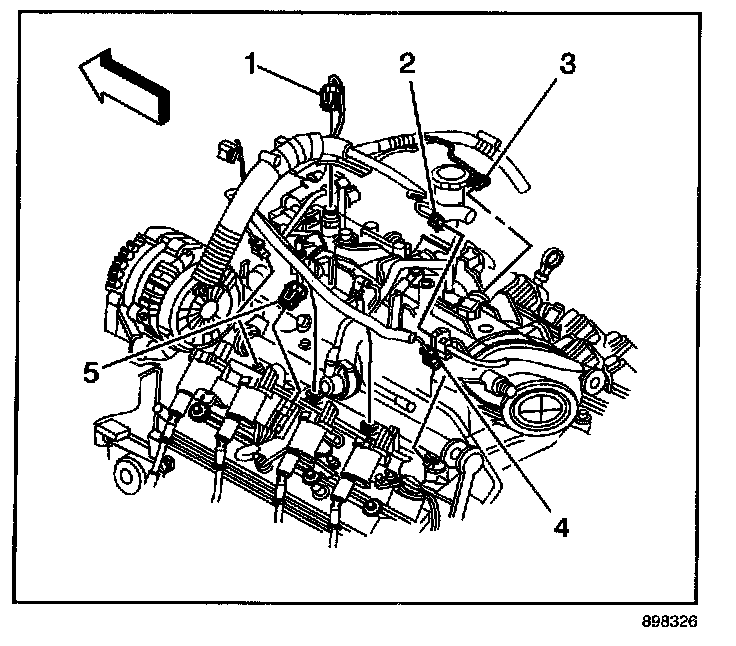 1
2
3
5
4
898326