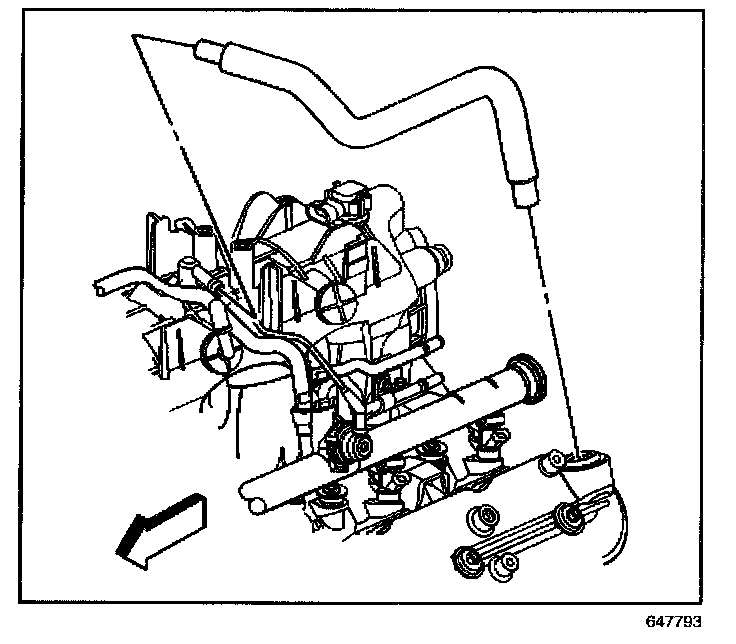 647793