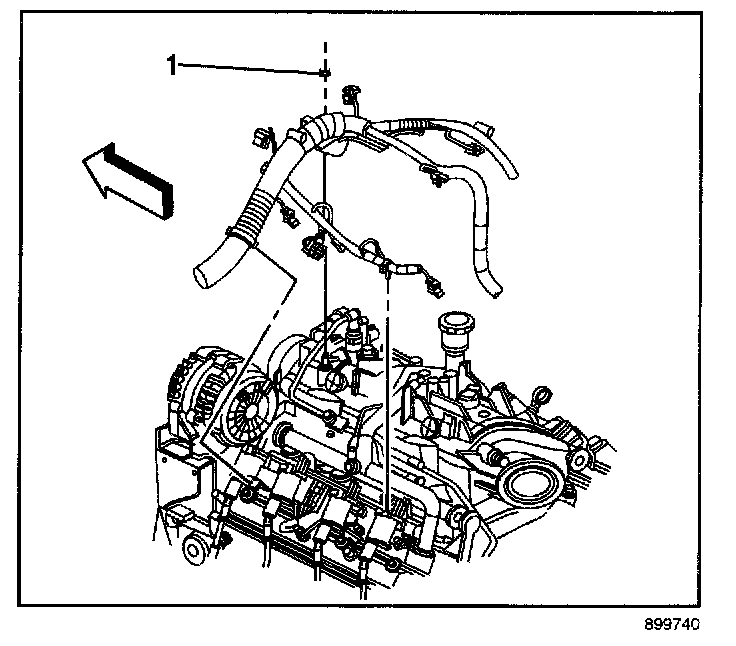 1

899740