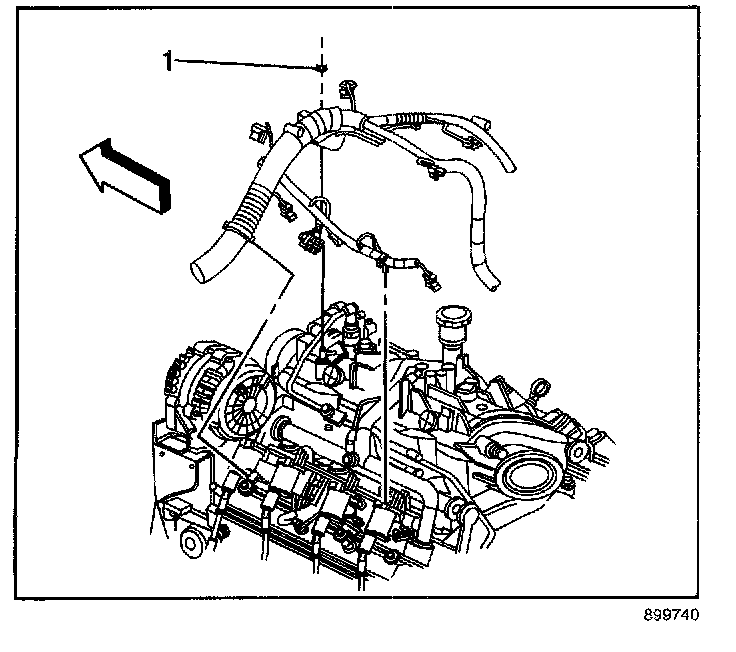 1

899740