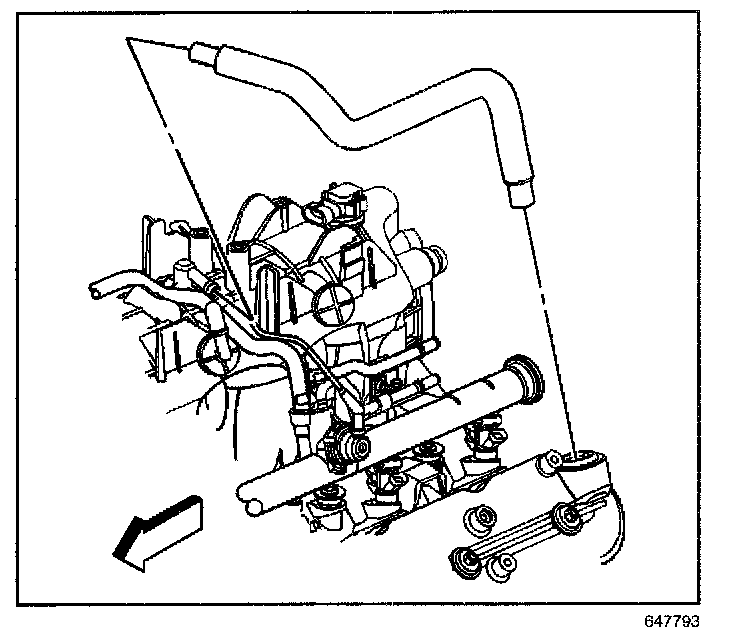 647793