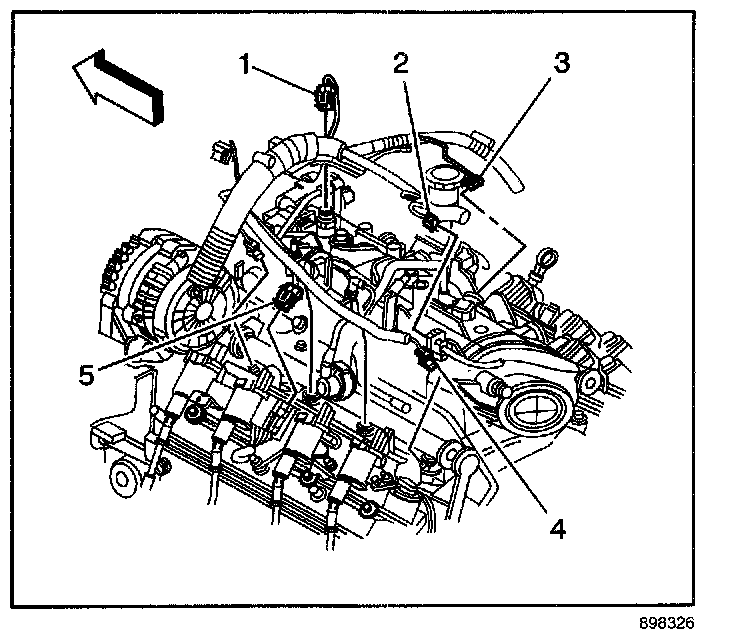 1
2
3
5
4
898326