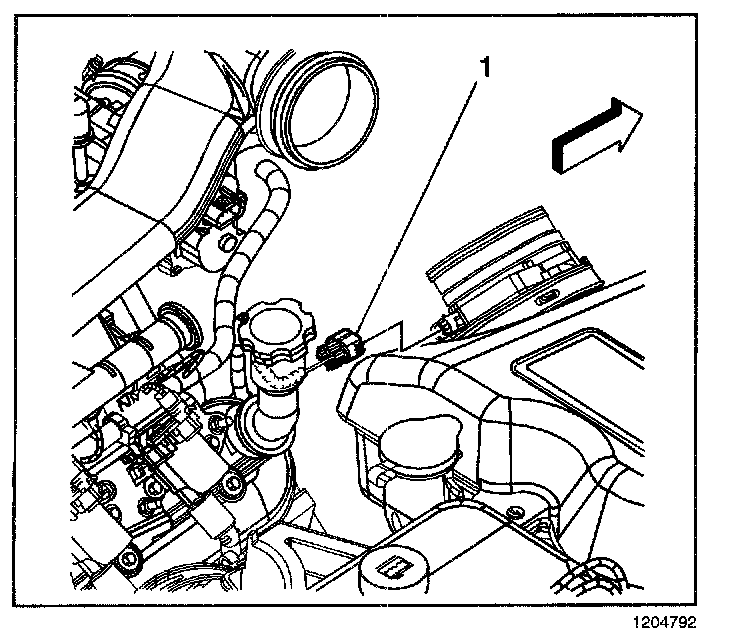 1

1204792