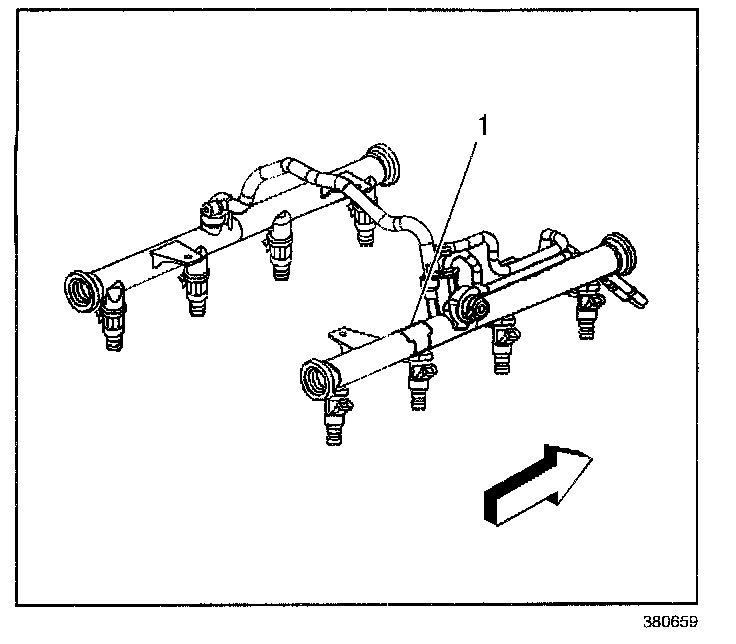 1

380659