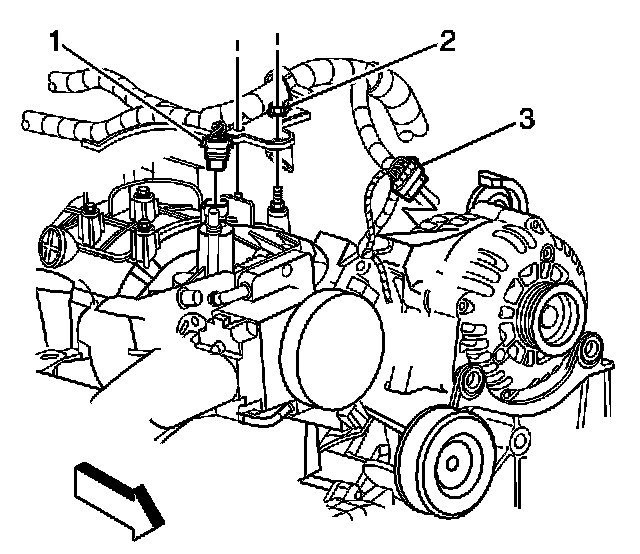 1
2
3