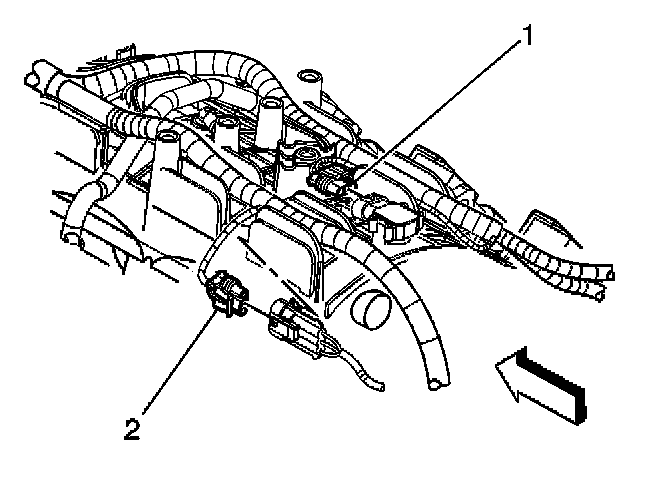 1

2