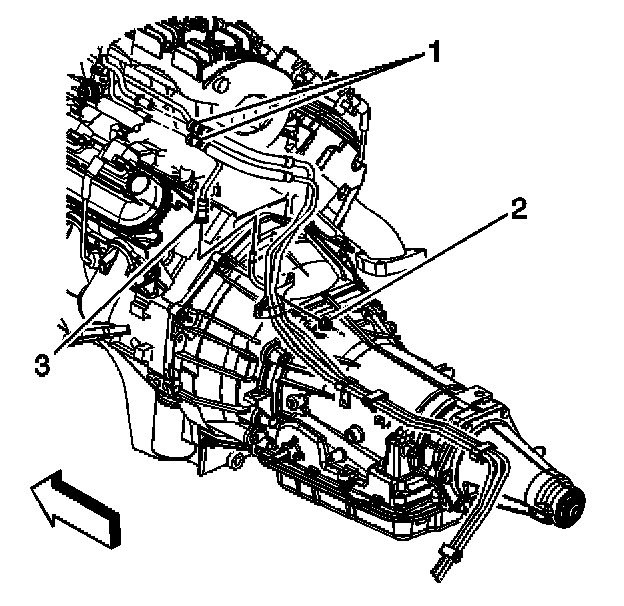 1
2
3