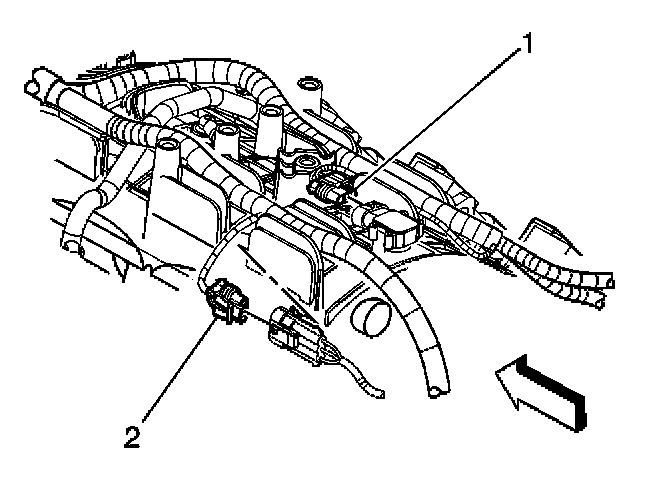 1

2