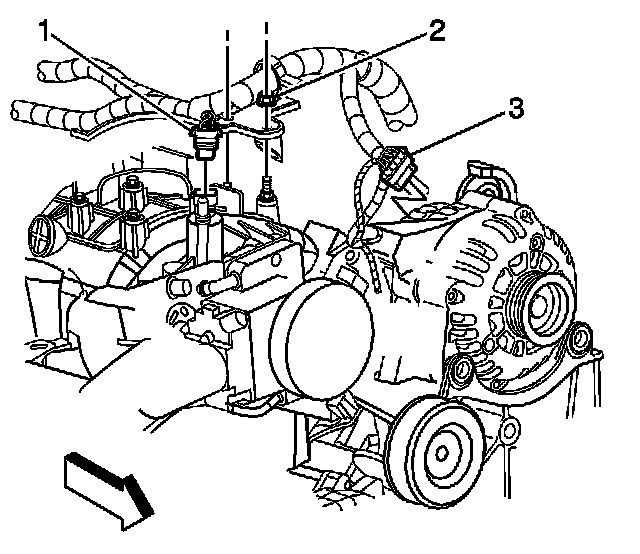 1
2
3