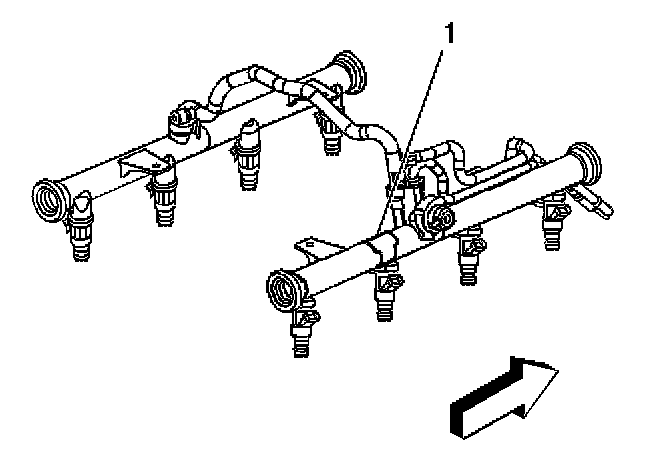 1