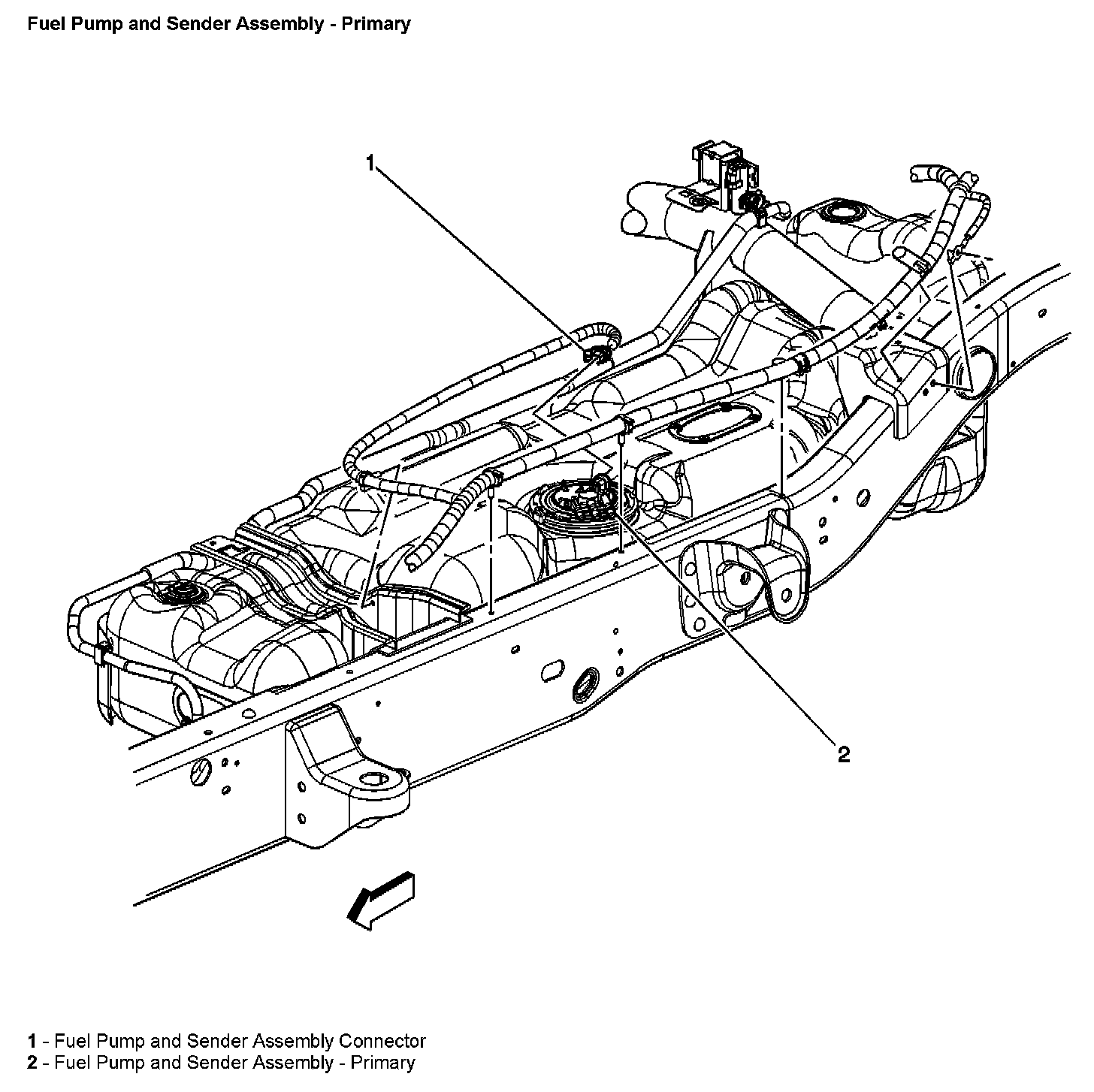 Fuel Pump and Sender Assembly - Primary

1

2

1 - Fuel Pump and Sender Assembly Connector
2 - Fuel Pump and Sender Assembly - Primary