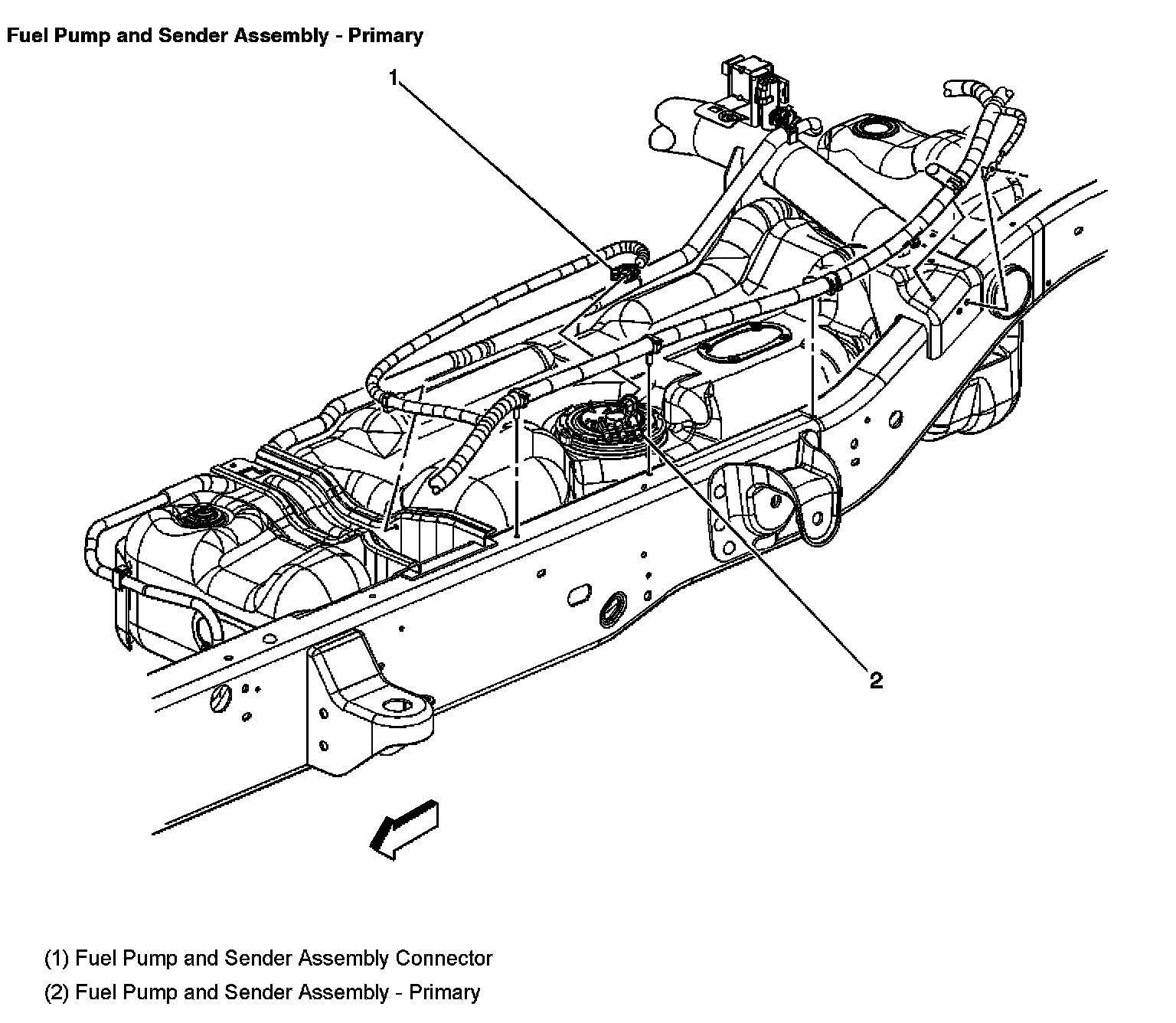 Fuel Pump and Sender Assembly - Primary

1

2

(1) Fuel Pump and Sender Assembly Connector

(2) Fuel Pump and Sender Assembly - Primary