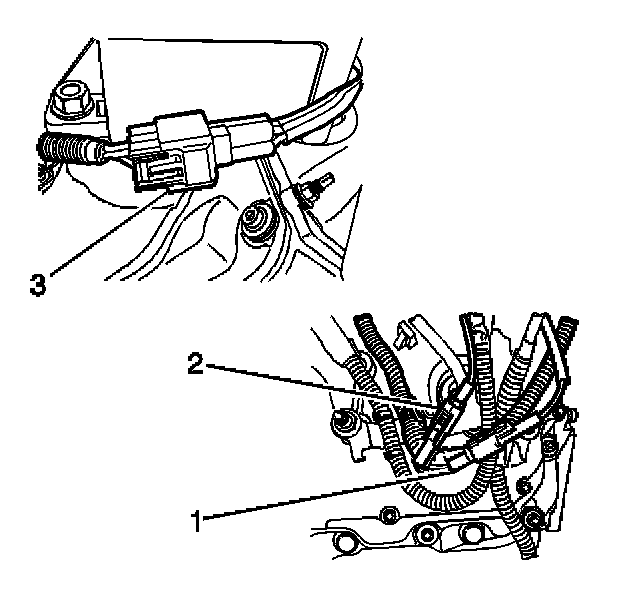 3
2
1