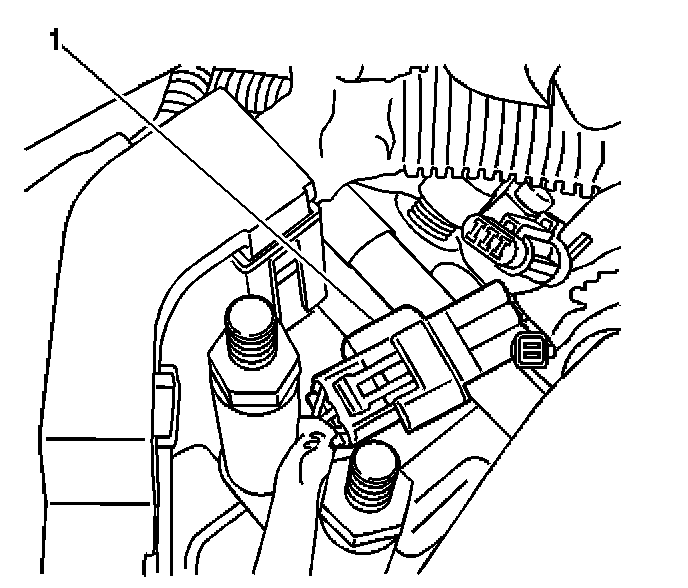 1