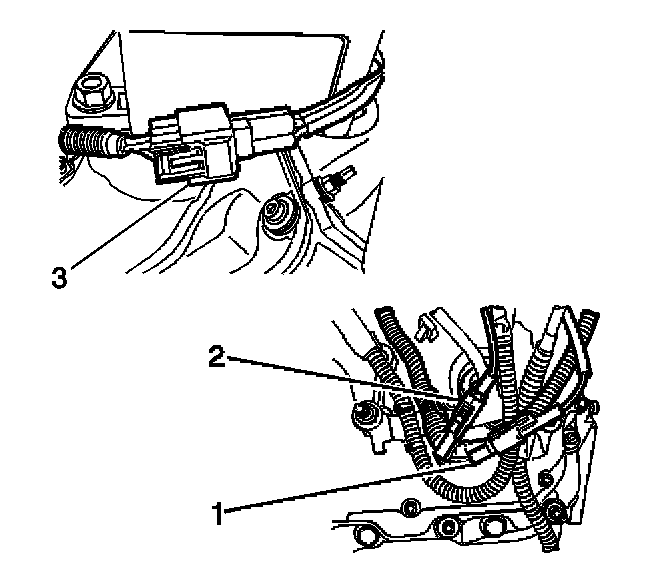 3

2

1