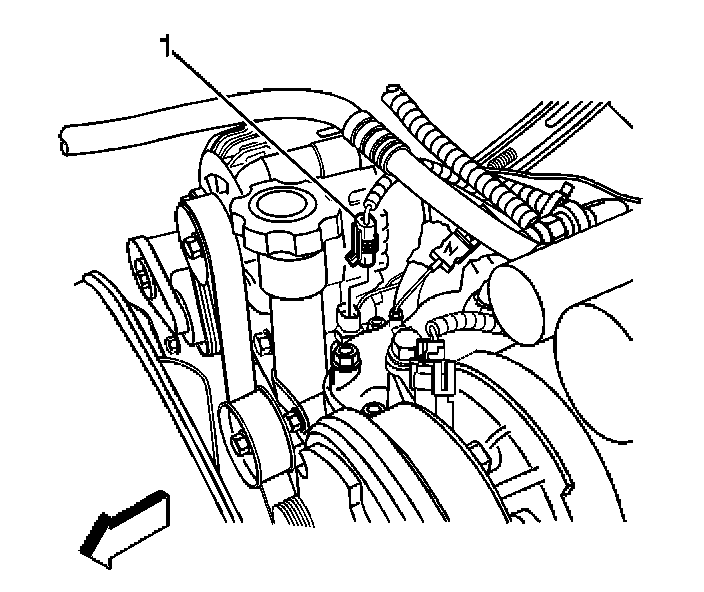 1