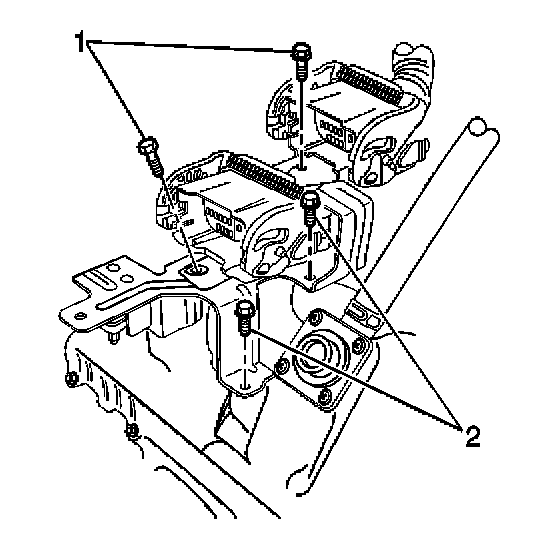 1

2