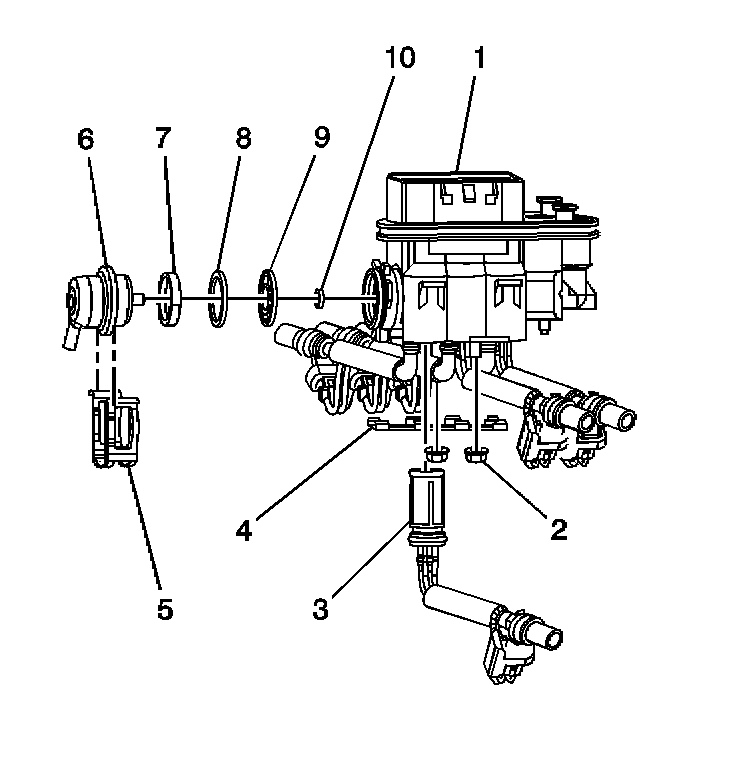 10
1
6
7
8
9
4
2
5
3