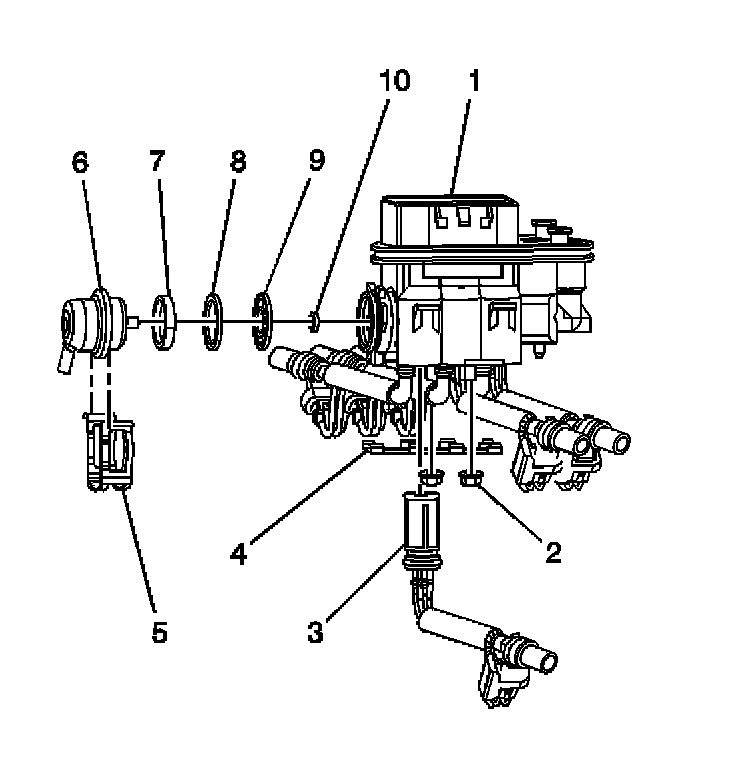 10
1
6
7
8
9
4
2
5
3