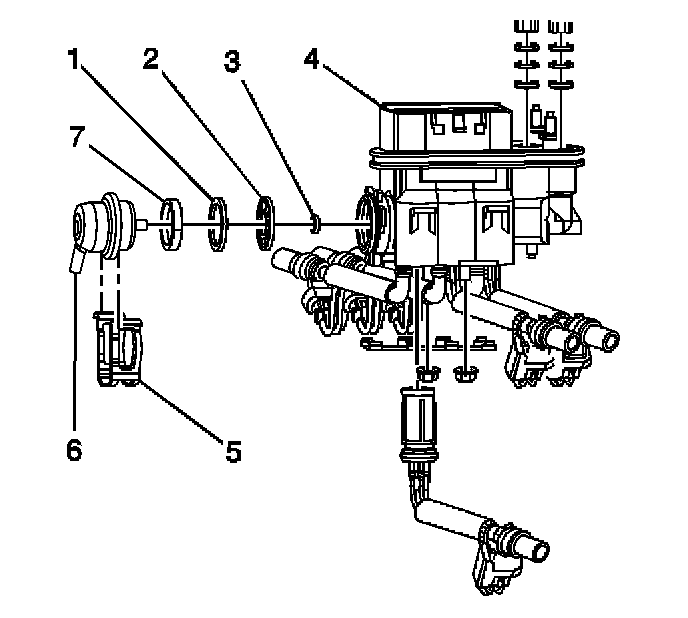 1
2
3
4
7
6
5