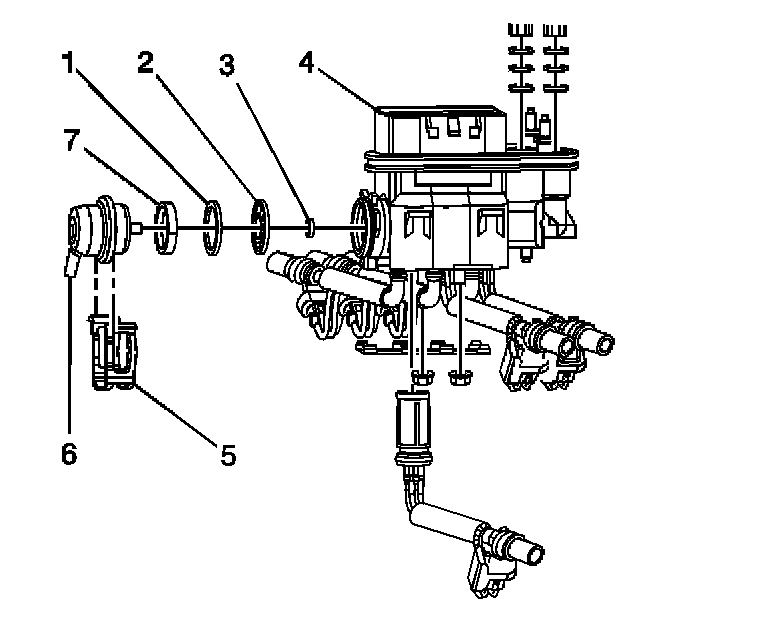 1
2
3
4
7
6
5