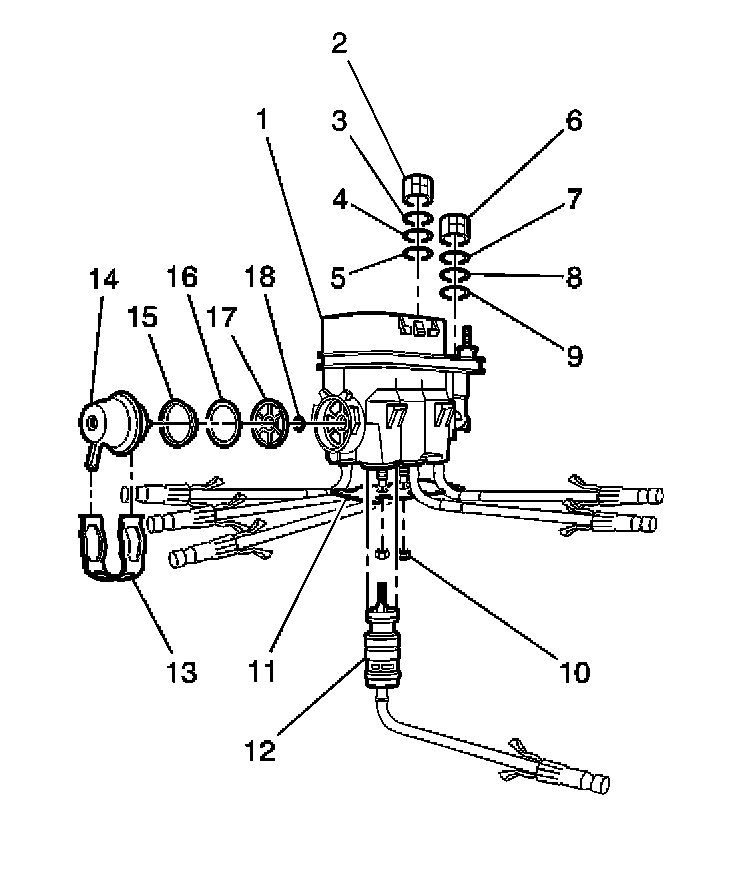 2
1
3
6
4
7
5
8
9
14
16
18
15
17
13
11
10
12