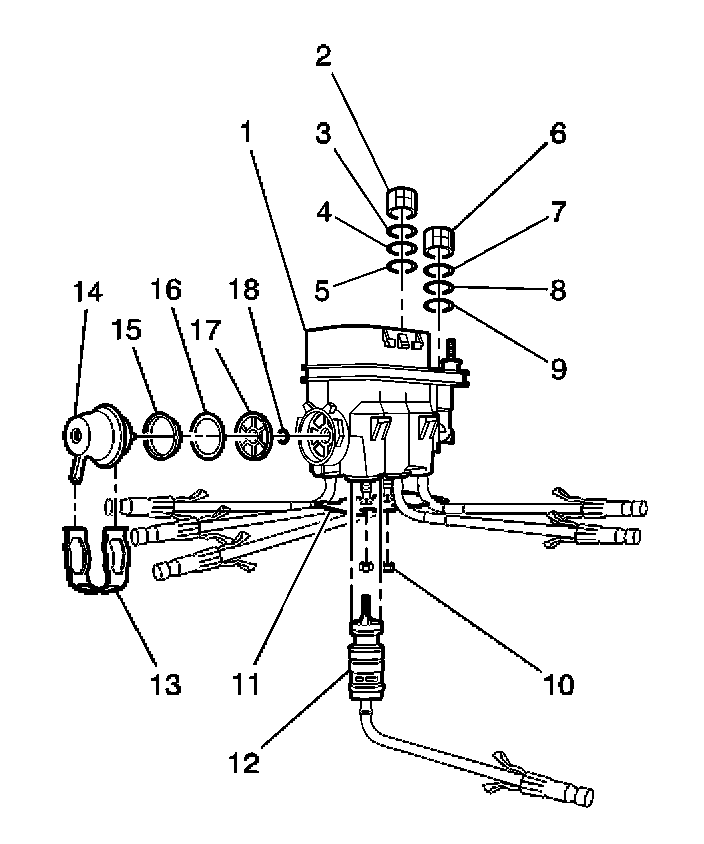 2
1
3
6
4
7
5
8
14
16
18
9
15
17
13
11
10
12