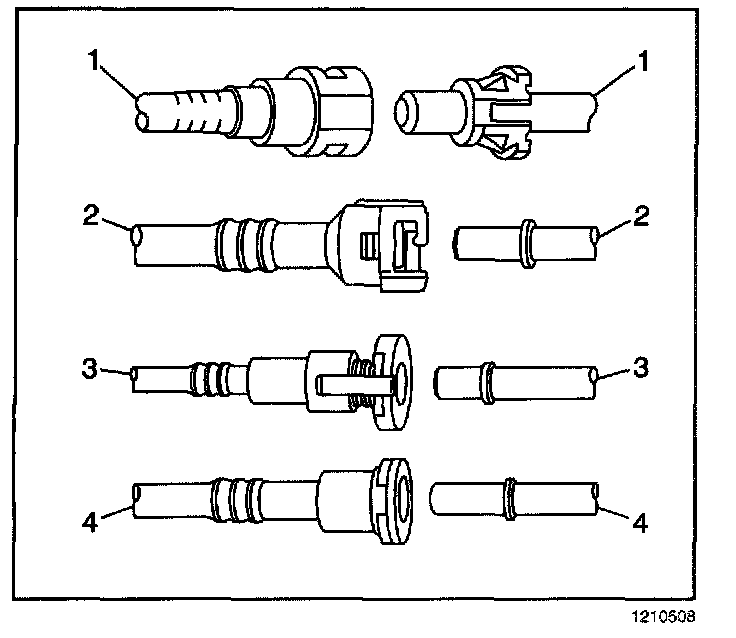 1
1
2
2
3
3
4
4
1210508