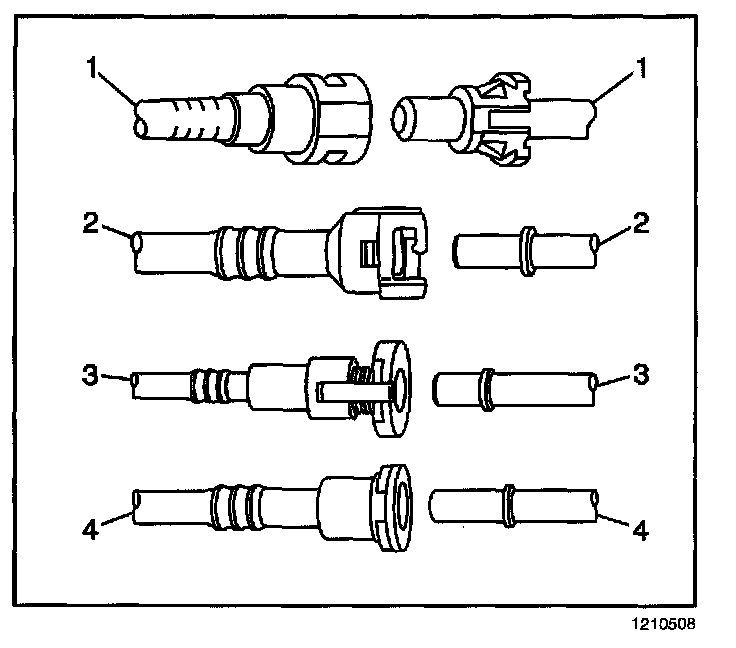 1
1
2
2
3
3
4
4
1210508