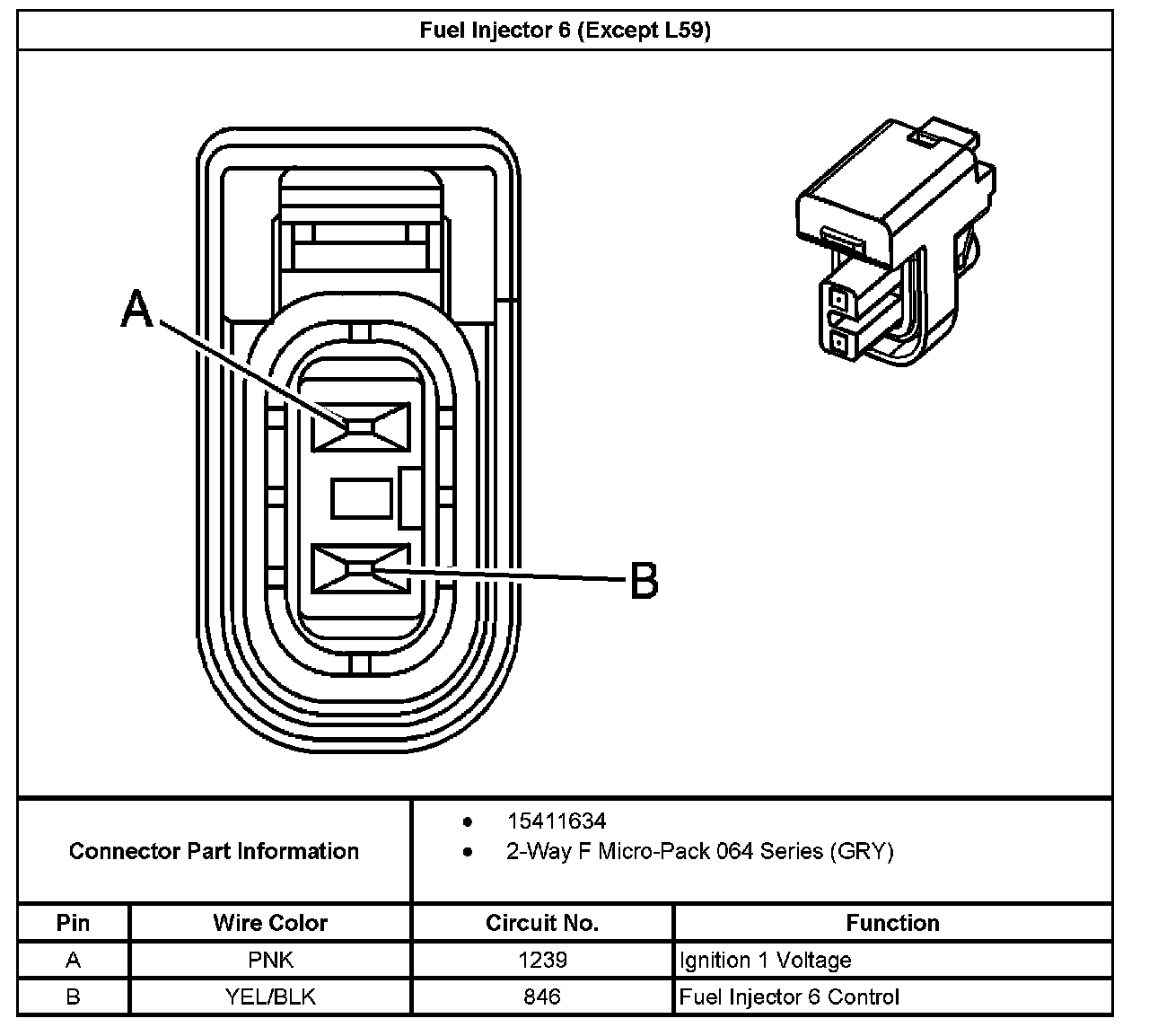 Fuel Injector 6 (Except L59)

A

B

Connector Part Information

• 15411634
• 2-Way F Micro-Pack 064 Series (GRY)

| Pin | Wire Color | Circuit No. | Function |
|---|---|---|---|
| A | PNK | 1239 | Ignition 1 Voltage |
| B | YEL/BLK | 846 | Fuel Injector 6 Control |