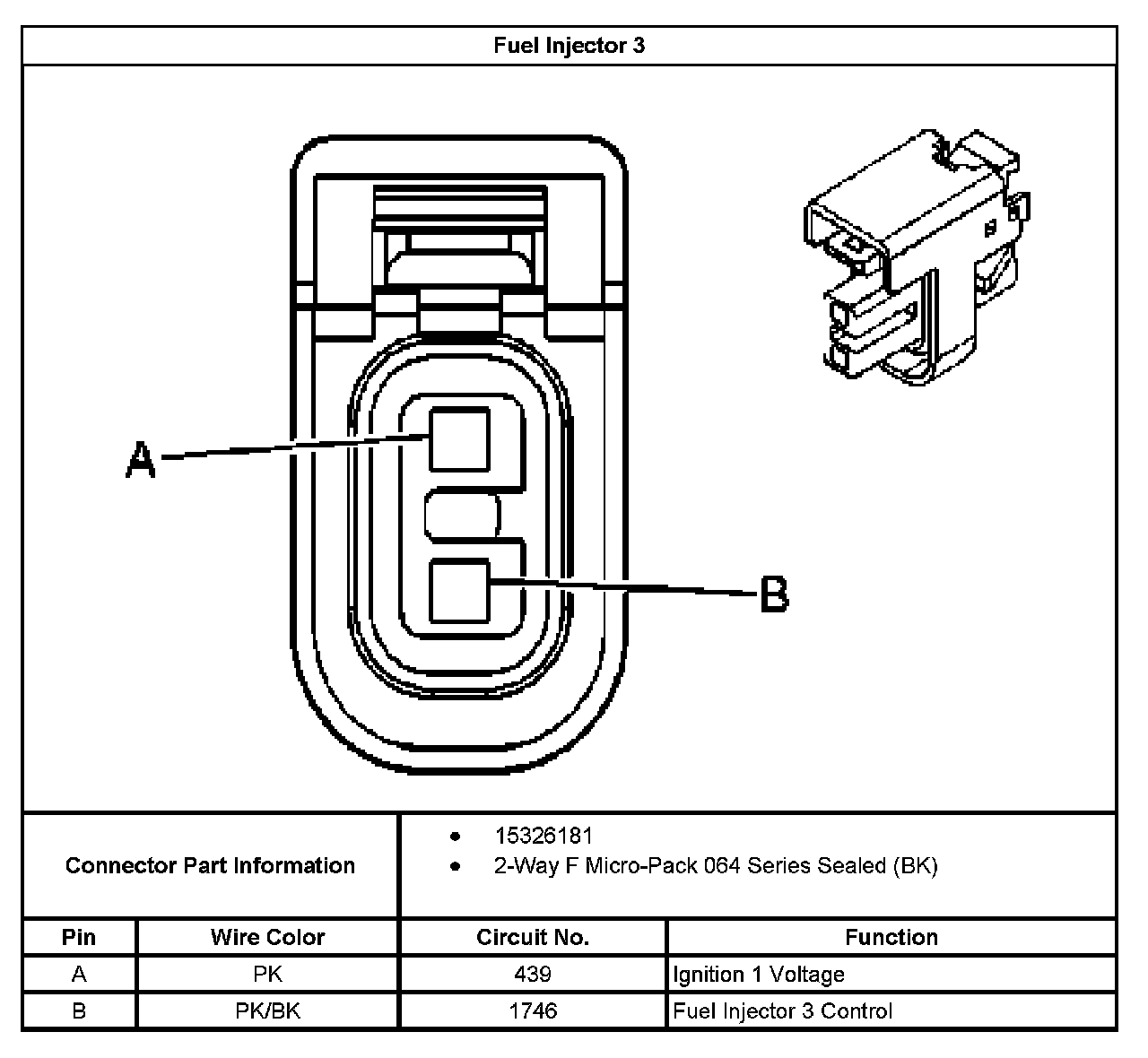 Fuel Injector 3

A

B

Connector Part Information

- 15326181
- 2-Way F Micro-Pack 064 Series Sealed (BK)

| Pin | Wire Color | Circuit No. | Function |
|---|---|---|---|
| A | PK | 439 | Ignition 1 Voltage |
| B | PK/BK | 1746 | Fuel Injector 3 Control |